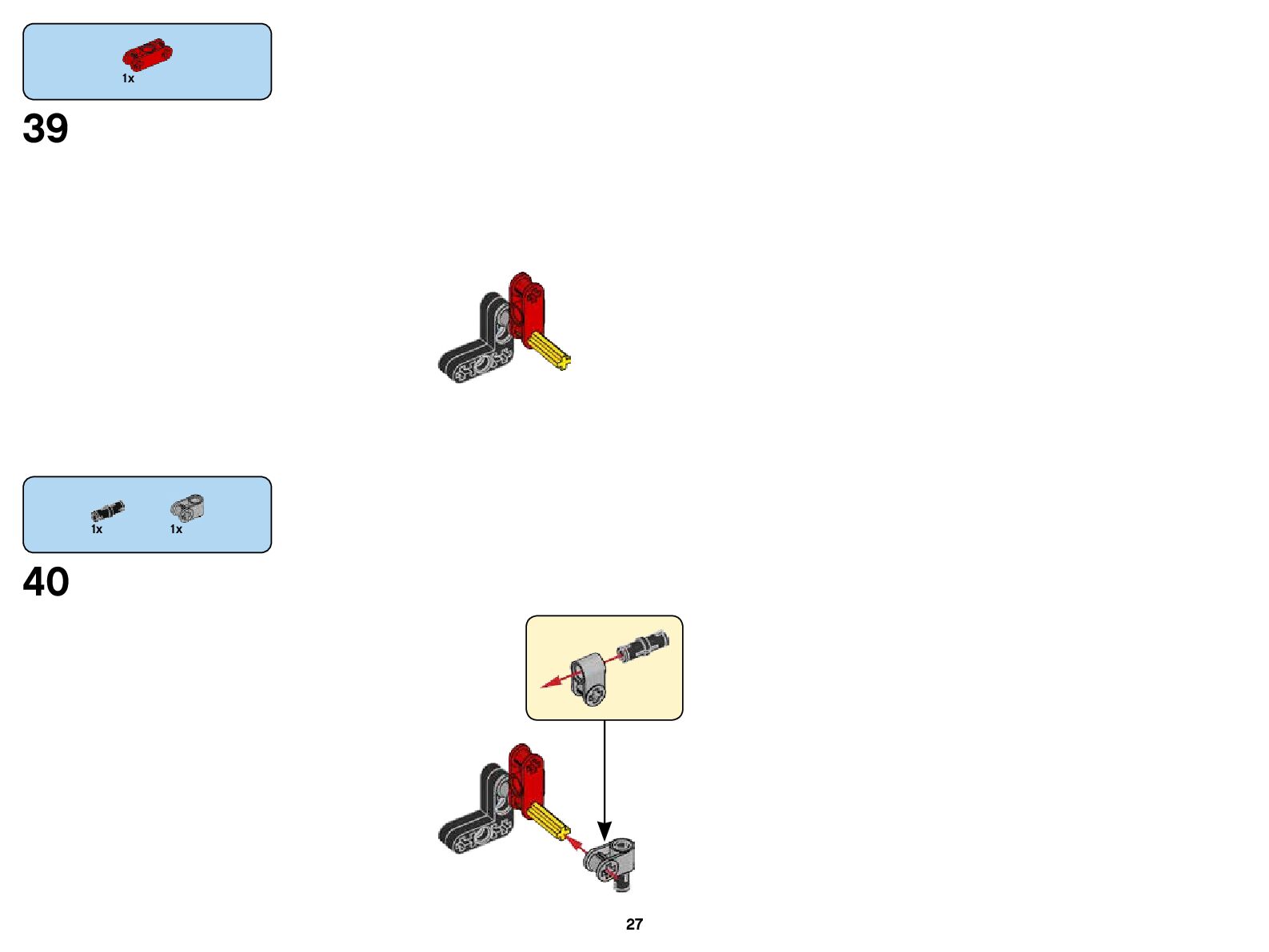 1x

39

1x
1x

40

27